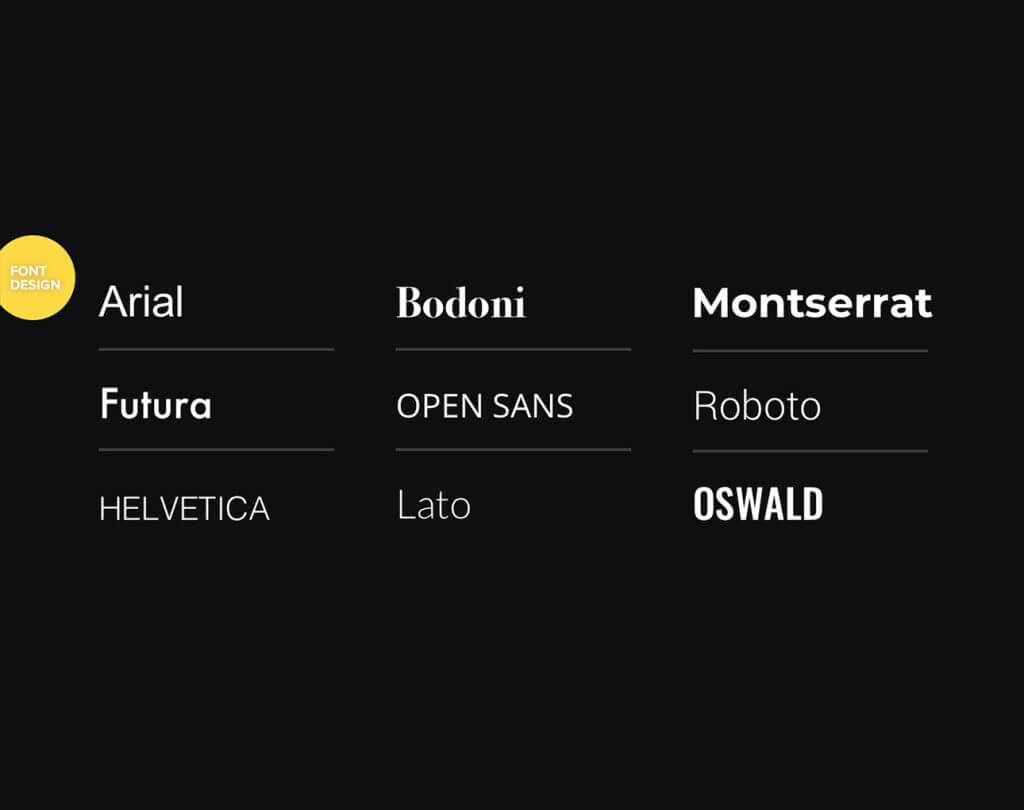 FONT DESIGN

Arial

Futura

HELVETICA

Bodoni

OPEN SANS

Lato

Montserrat

Roboto

OSWALD